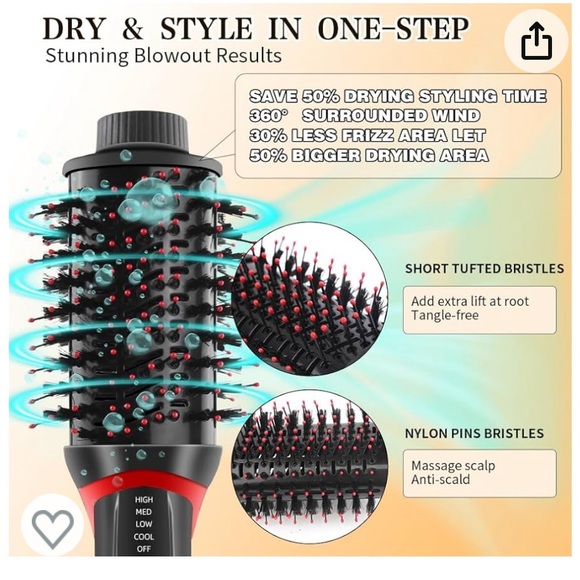 DRY & STYLE IN ONE-STEP
Stunning Blowout Results

SAVE 50% DRYING STYLING TIME
360° SURROUNDED WIND
30% LESS FRIZZ AREA LET
50% BIGGER DRYING AREA

SHORT TUFTED BRISTLES

Add extra lift at root
Tangle-free

NYLON PINS BRISTLES

Massage scalp
Anti-scald

HIGH
MED
LOW
COOL
OFF